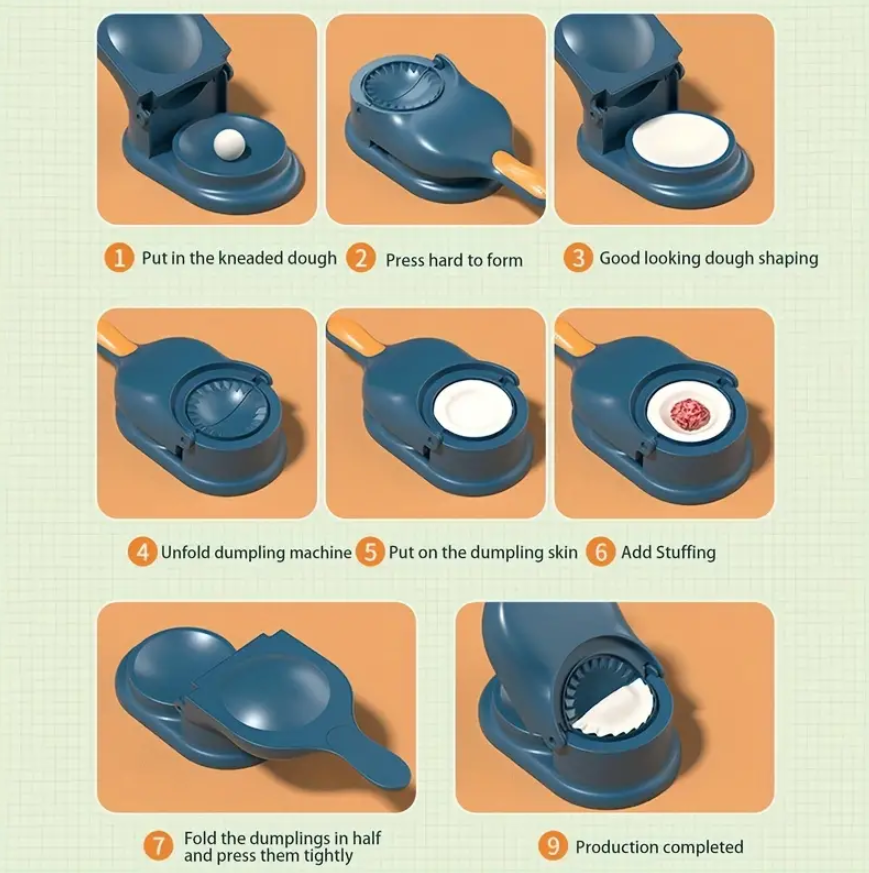 1 Put in the kneaded dough

2 Press hard to form

3 Good looking dough shaping

4 Unfold dumpling machine

5 Put on the dumpling skin

6 Add Stuffing

7 Fold the dumplings in half and press them tightly

9 Production completed